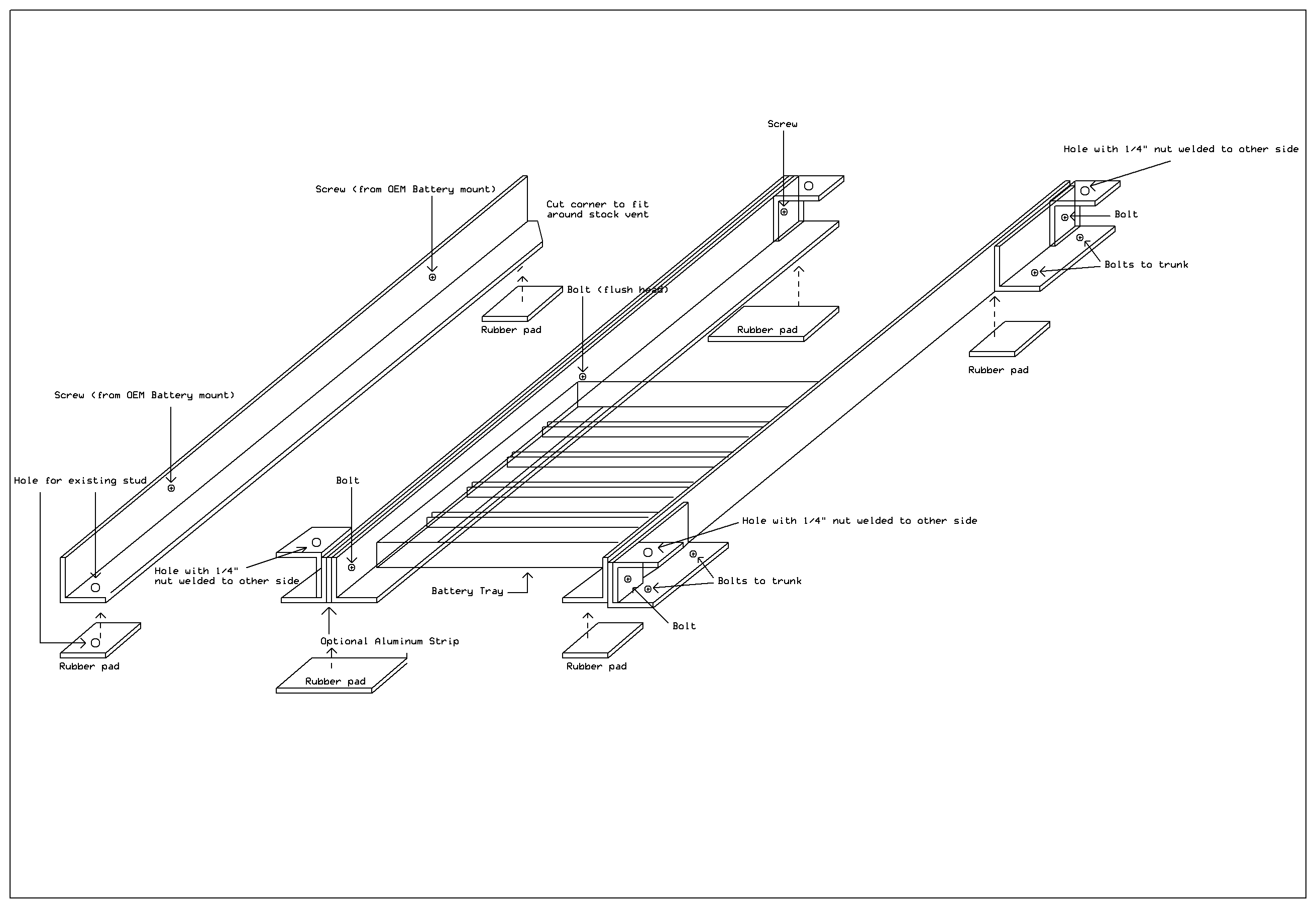 Screw

Hole with 1/4" nut welded to other side

Screw (from OEM Battery mount)

Cut corner to fit around stock vent

Bolt

Bolts to trunk

Bolt (flush head)

Rubber pad

Rubber pad

Rubber pad

Screw (from OEM Battery mount)

Hole for existing stud

Bolt

Hole with 1/4" nut welded to other side

Hole with 1/4" nut welded to other side

Bolts to trunk

Battery Tray

Bolt

Optional Aluminum Strip

Rubber pad

Rubber pad

Rubber pad